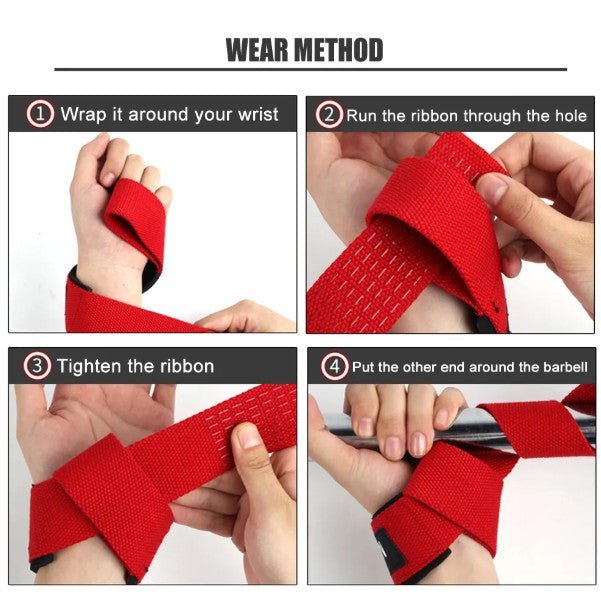 WEAR METHOD

1 Wrap it around your wrist

2 Run the ribbon through the hole

3 Tighten the ribbon

4 Put the other end around the barbell